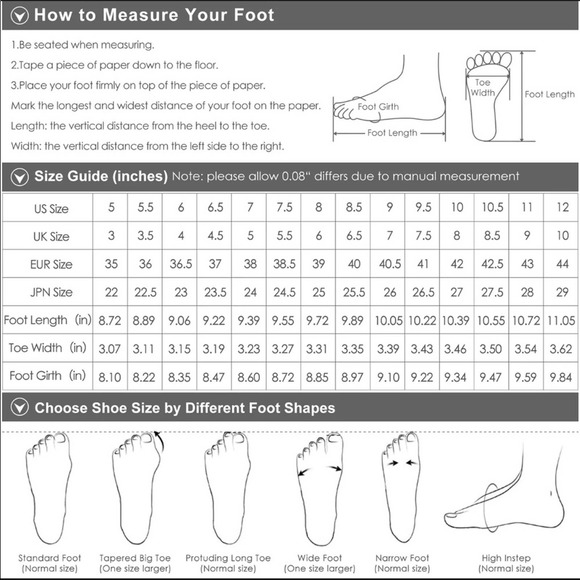 How to Measure Your Foot

1.Be seated when measuring.
2.Tape a piece of paper down to the floor.
3.Place your foot firmly on top of the piece of paper.
Mark the longest and widest distance of your foot on the paper.
Length: the vertical distance from the heel to the toe.
Width: the vertical distance from the left side to the right.

Foot Girth
Foot Length
Toe Width
Foot Length

Size Guide (inches) Note: please allow 0.08" differs due to manual measurement

| US Size | 5 | 5.5 | 6 | 6.5 | 7 | 7.5 | 8 | 8.5 | 9 | 9.5 | 10 | 10.5 | 11 | 12 |
|---|---|---|---|---|---|---|---|---|---|---|---|---|---|---|
| UK Size | 3 | 3.5 | 4 | 4.5 | 5 | 5.5 | 6 | 6.5 | 7 | 7.5 | 8 | 8.5 | 9 | 10 |
| EUR Size | 35 | 36 | 36.5 | 37 | 38 | 38.5 | 39 | 40 | 40.5 | 41 | 42 | 42.5 | 43 | 44 |
| JPN Size | 22 | 22.5 | 23 | 23.5 | 24 | 24.5 | 25 | 25.5 | 26 | 26.5 | 27 | 27.5 | 28 | 29 |
| Foot Length (in) | 8.72 | 8.89 | 9.06 | 9.22 | 9.39 | 9.55 | 9.72 | 9.89 | 10.05 | 10.22 | 10.39 | 10.55 | 10.72 | 11.05 |
| Toe Width (in) | 3.07 | 3.11 | 3.15 | 3.19 | 3.23 | 3.27 | 3.31 | 3.35 | 3.39 | 3.43 | 3.46 | 3.50 | 3.54 | 3.62 |
| Foot Girth (in) | 8.10 | 8.22 | 8.35 | 8.47 | 8.60 | 8.72 | 8.85 | 8.97 | 9.10 | 9.22 | 9.34 | 9.47 | 9.59 | 9.84 |

Choose Shoe Size by Different Foot Shapes

Standard Foot (Normal size)
Tapered Big Toe (One size larger)
Protuding Long Toe (Normal size)
Wide Foot (One size larger)
Narrow Foot (Normal size)
High Instep (Normal size)